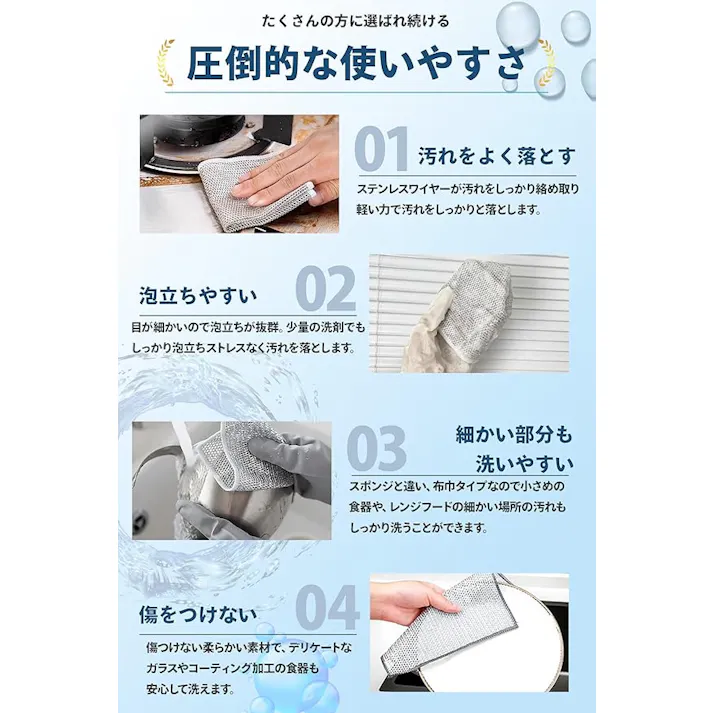 たくさんの方に選ばれ続ける

圧倒的な使いやすさ

01 汚れをよく落とす

ステンレスワイヤーが汚れをしっかり絡め取り軽い力で汚れをしっかりと落とします。

泡立ちやすい 02

目が細かいので泡立ちが抜群。少量の洗剤でもしっかり泡立ちストレスなく汚れを落とします。

03 細かい部分も洗いやすい

スポンジと違い、布巾タイプなので小さめの食器や、レンジフードの細かい場所の汚れもしっかり洗うことができます。

傷をつけない 04

傷つけない柔らかい素材で、デリケートなガラスやコーティング加工の食器も安心して洗えます。