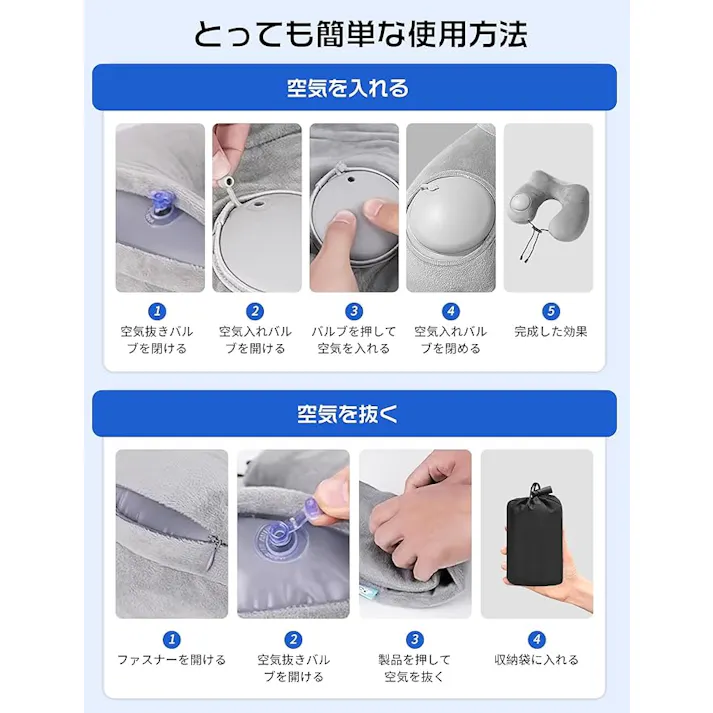 とっても簡単な使用方法

空気を入れる

1
空気抜きバルブを閉ける

2
空気入れバルブを開ける

3
バルブを押して空気を入れる

4
空気入れバルブを閉める

5
完成した効果

空気を抜く

1
ファスナーを開ける

2
空気抜きバルブを開ける

3
製品を押して空気を抜く

4
収納袋に入れる