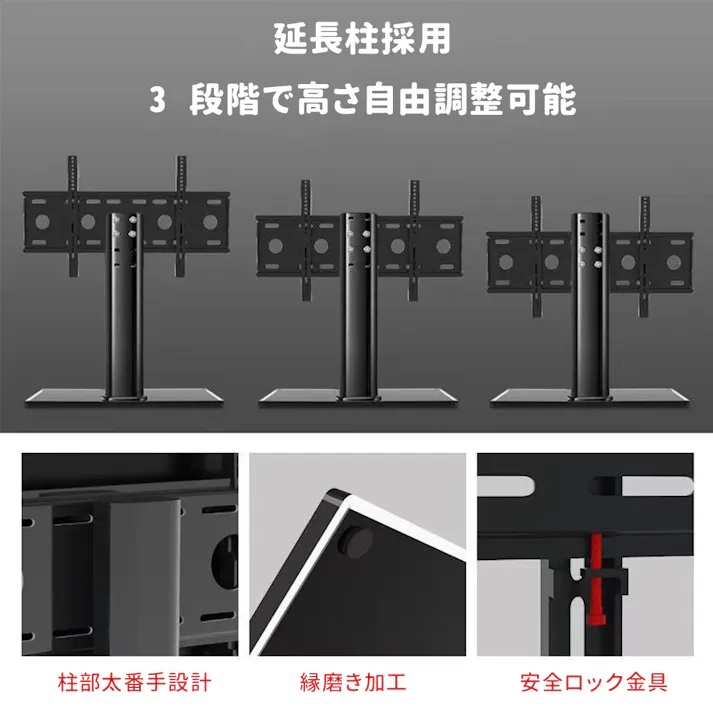 延長柱採用

3 段階で高さ自由調整可能

柱部太番手設計

縁磨き加工

安全ロック金具