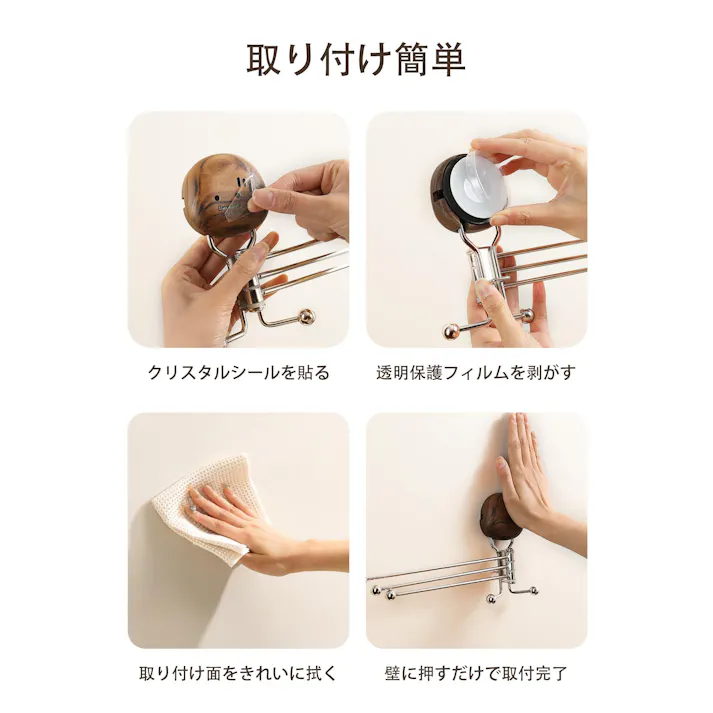 取り付け簡単

クリスタルシールを貼る

透明保護フィルムを剥がす

取り付け面をきれいに拭く

壁に押すだけで取付完了