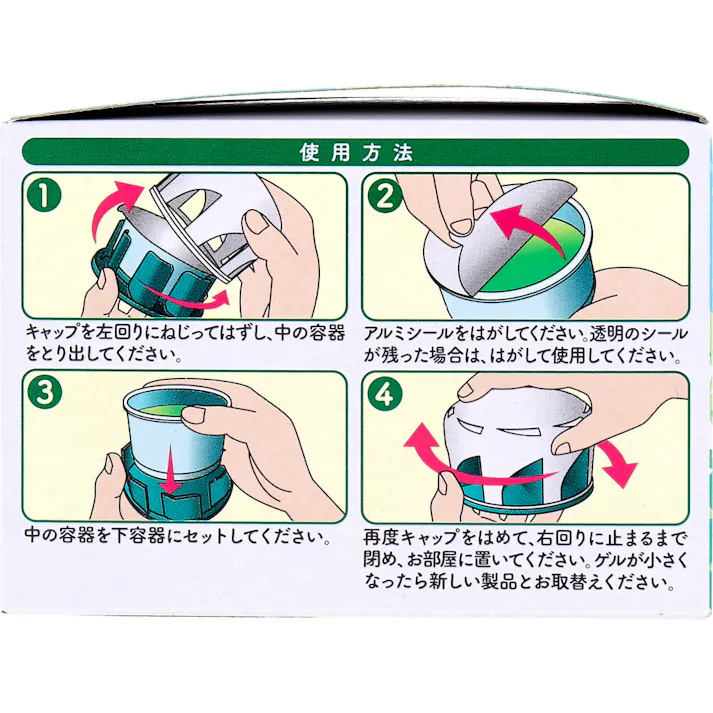 使用方法

1

キャップを左回りにねじってはずし、中の容器をとり出してください。

2

アルミシールをはがしてください。透明のシールが残った場合は、はがして使用してください。

3

中の容器を下容器にセットしてください。

4

再度キャップをはめて、右回りに止まるまで閉め、お部屋に置いてください。ゲルが小さくなったら新しい製品とお取替えください。