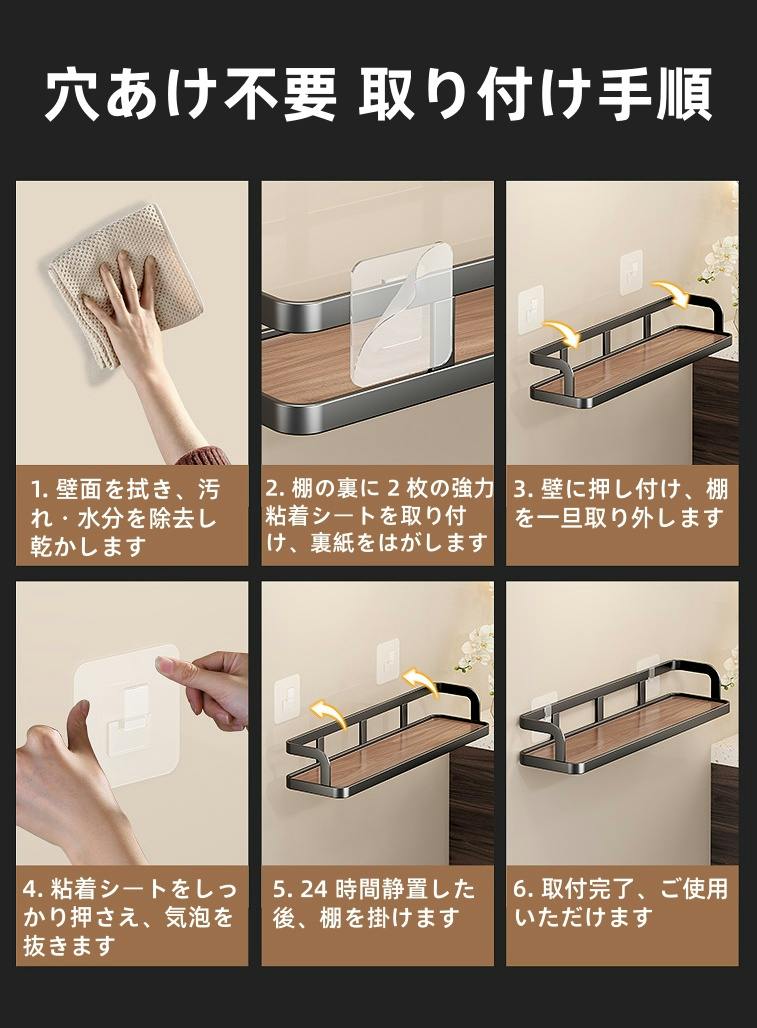 穴あけ不要 取り付け手順

1.壁面を拭き、汚れ・水分を除去し乾かします

2.棚の裏に2枚の強力粘着シートを取り付け、裏紙をはがします

3.壁に押し付け、棚を一旦取り外します

4.粘着シートをしっかり押さえ、気泡を抜きます

5.24時間静置した後、棚を掛けます

6.取付完了、ご使用いただけます