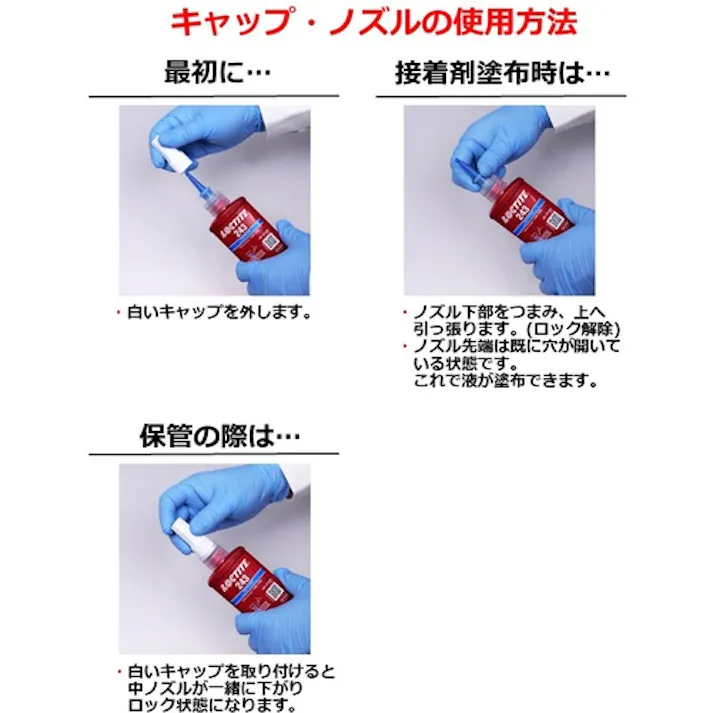 キャップ・ノズルの使用方法

最初に…

LOCTITE 243

・白いキャップを外します。

接着剤塗布時は…

LOCTITE 243

・ノズル下部をつまみ、上へ引っ張ります。(ロック解除)
・ノズル先端は既に穴が開いている状態です。
これで液が塗布できます。

保管の際は…

LOCTITE 243

・白いキャップを取り付けると中ノズルが一緒に下がりロック状態になります。