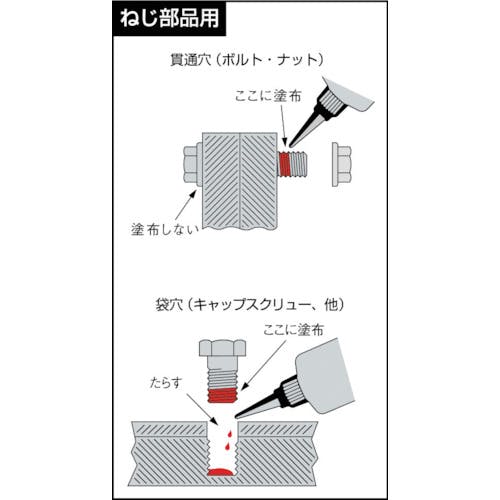 ねじ部品用

貫通穴（ボルト・ナット）

ここに塗布

塗布しない

袋穴（キャップスクリュー、他）

ここに塗布

たらす