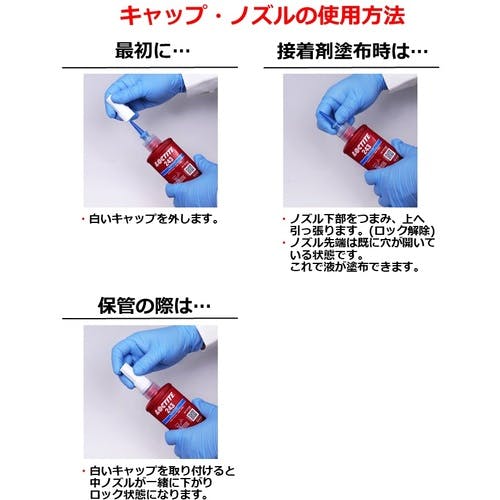 キャップ・ノズルの使用方法

最初に…

LOCTITE 243

・白いキャップを外します。

接着剤塗布時は…

LOCTITE 243

・ノズル下部をつまみ、上へ引っ張ります。(ロック解除)
・ノズル先端は既に穴が開いている状態です。
これで液が塗布できます。

保管の際は…

LOCTITE 243

・白いキャップを取り付けると中ノズルが一緒に下がりロック状態になります。