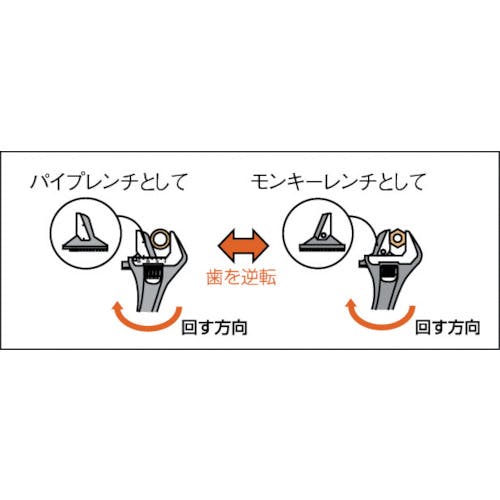 パイプレンチとして

モンキーレンチとして

歯を逆転

回す方向

回す方向