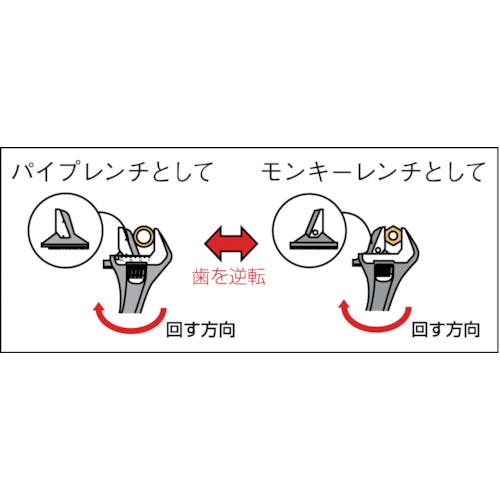 パイプレンチとして

モンキーレンチとして

歯を逆転

回す方向

回す方向