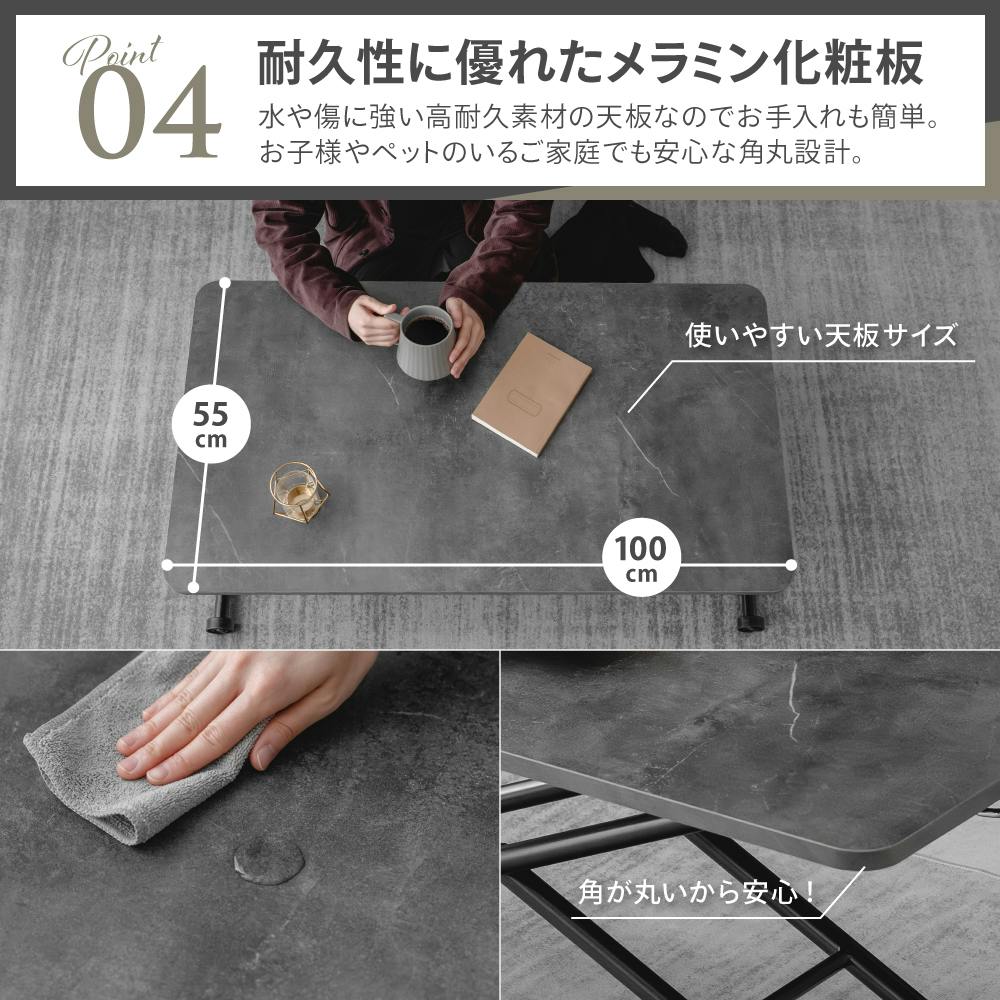 Point
04
耐久性に優れたメラミン化粧板
水や傷に強い高耐久素材の天板なのでお手入れも簡単。お子様やペットのいるご家庭でも安心な角丸設計。

使いやすい天板サイズ

55 cm

100 cm

角が丸いから安心！