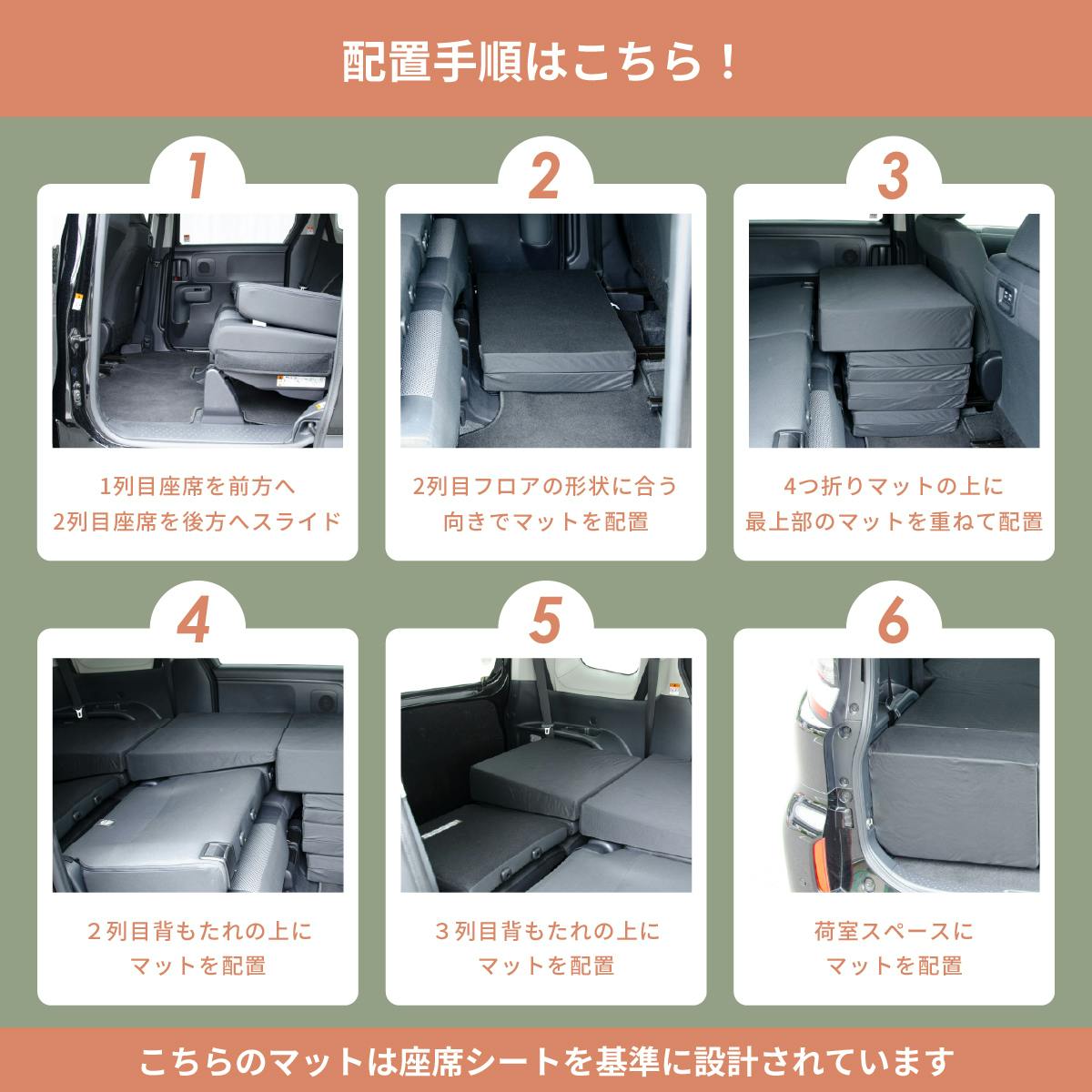 配置手順はこちら！

1

1列目座席を前方へ
2列目座席を後方へスライド

2

2列目フロアの形状に合う
向きでマットを配置

3

4つ折りマットの上に
最上部のマットを重ねて配置

4

2列目背もたれの上に
マットを配置

5

3列目背もたれの上に
マットを配置

6

荷室スペースに
マットを配置

こちらのマットは座席シートを基準に設計されています