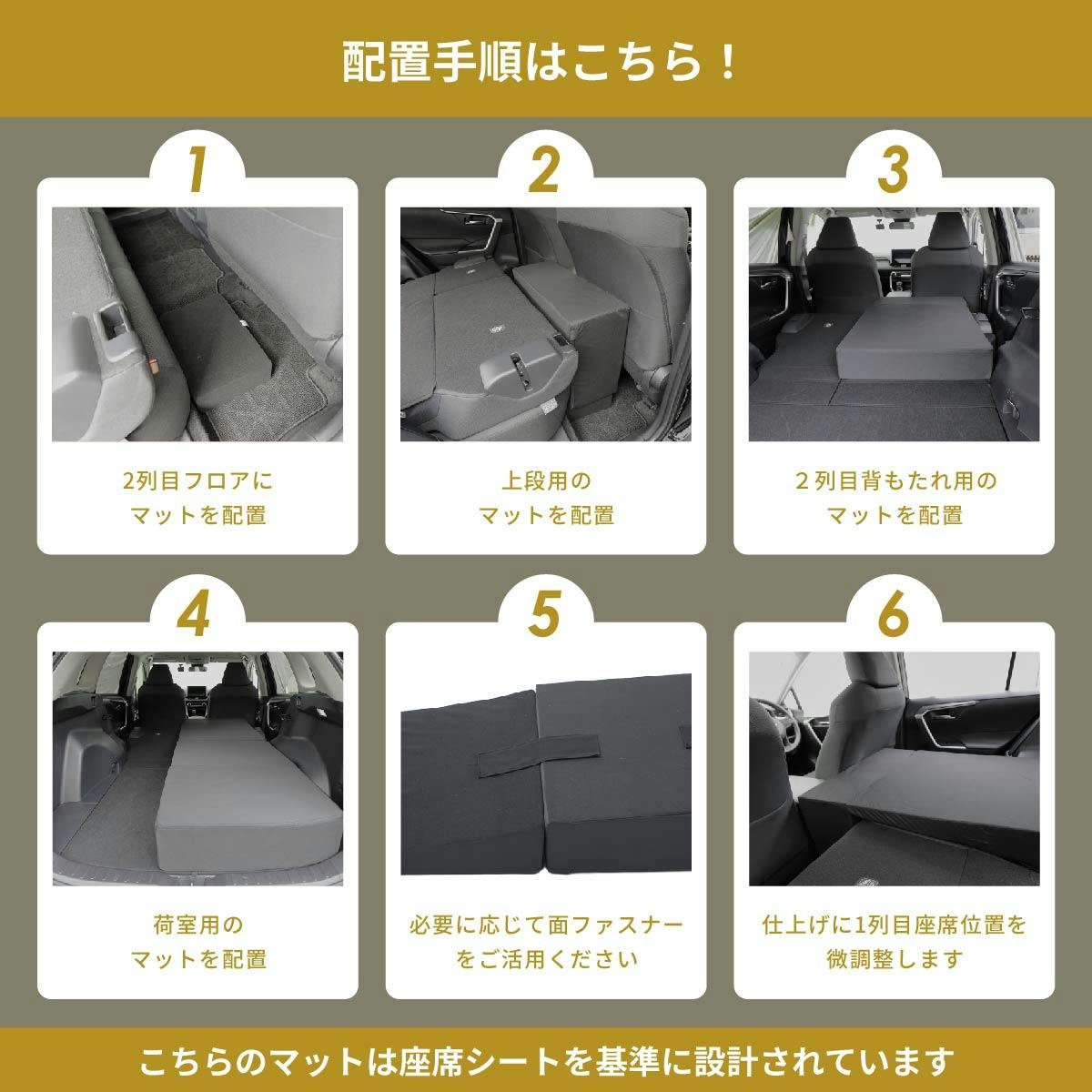 配置手順はこちら！

1

2列目フロアに
マットを配置

2

上段用の
マットを配置

3

２列目背もたれ用の
マットを配置

4

荷室用の
マットを配置

5

必要に応じて面ファスナー
をご活用ください

6

仕上げに1列目座席位置を
微調整します

こちらのマットは座席シートを基準に設計されています