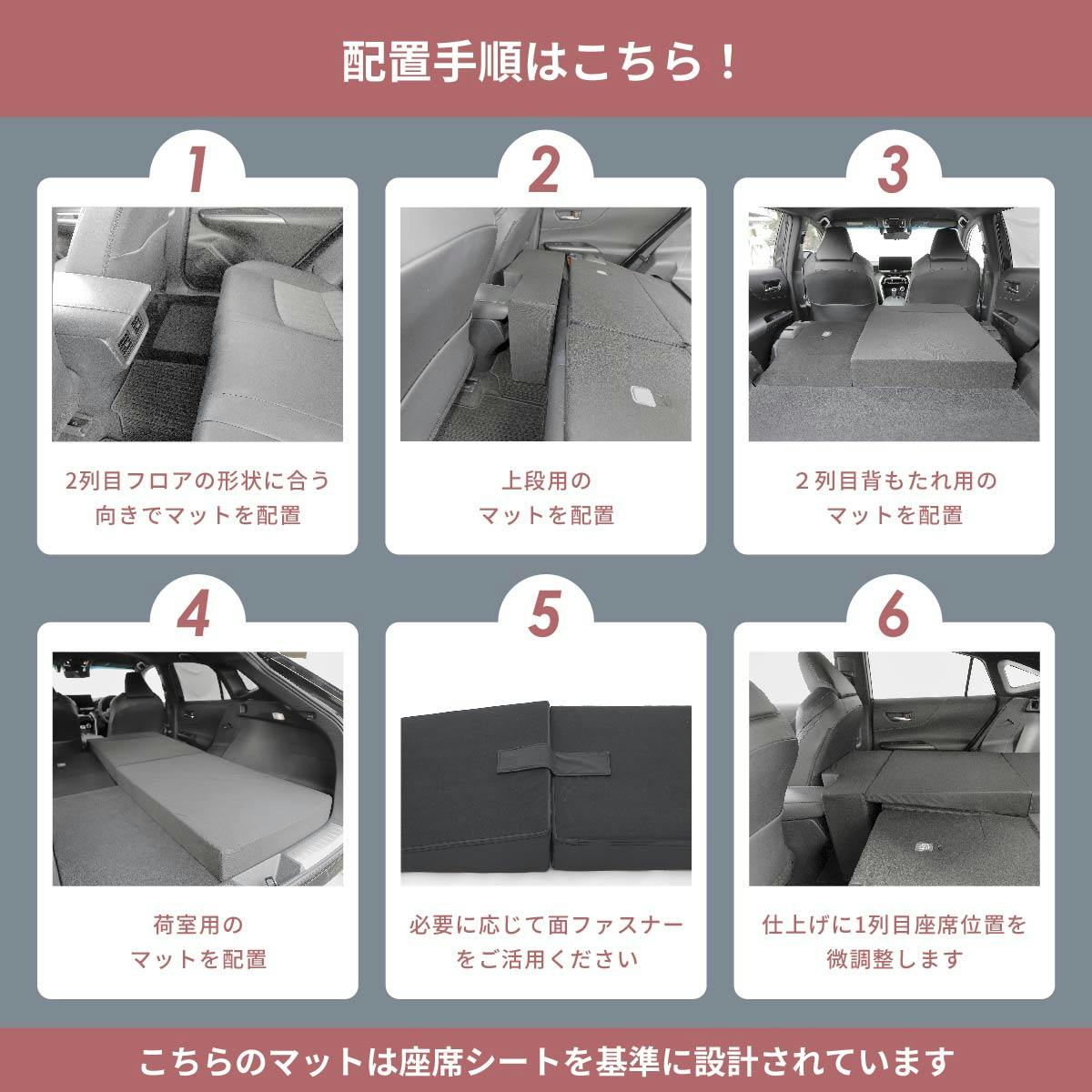 配置手順はこちら！

1

2列目フロアの形状に合う向きでマットを配置

2

上段用のマットを配置

3

２列目背もたれ用のマットを配置

4

荷室用のマットを配置

5

必要に応じて面ファスナーをご活用ください

6

仕上げに1列目座席位置を微調整します

こちらのマットは座席シートを基準に設計されています