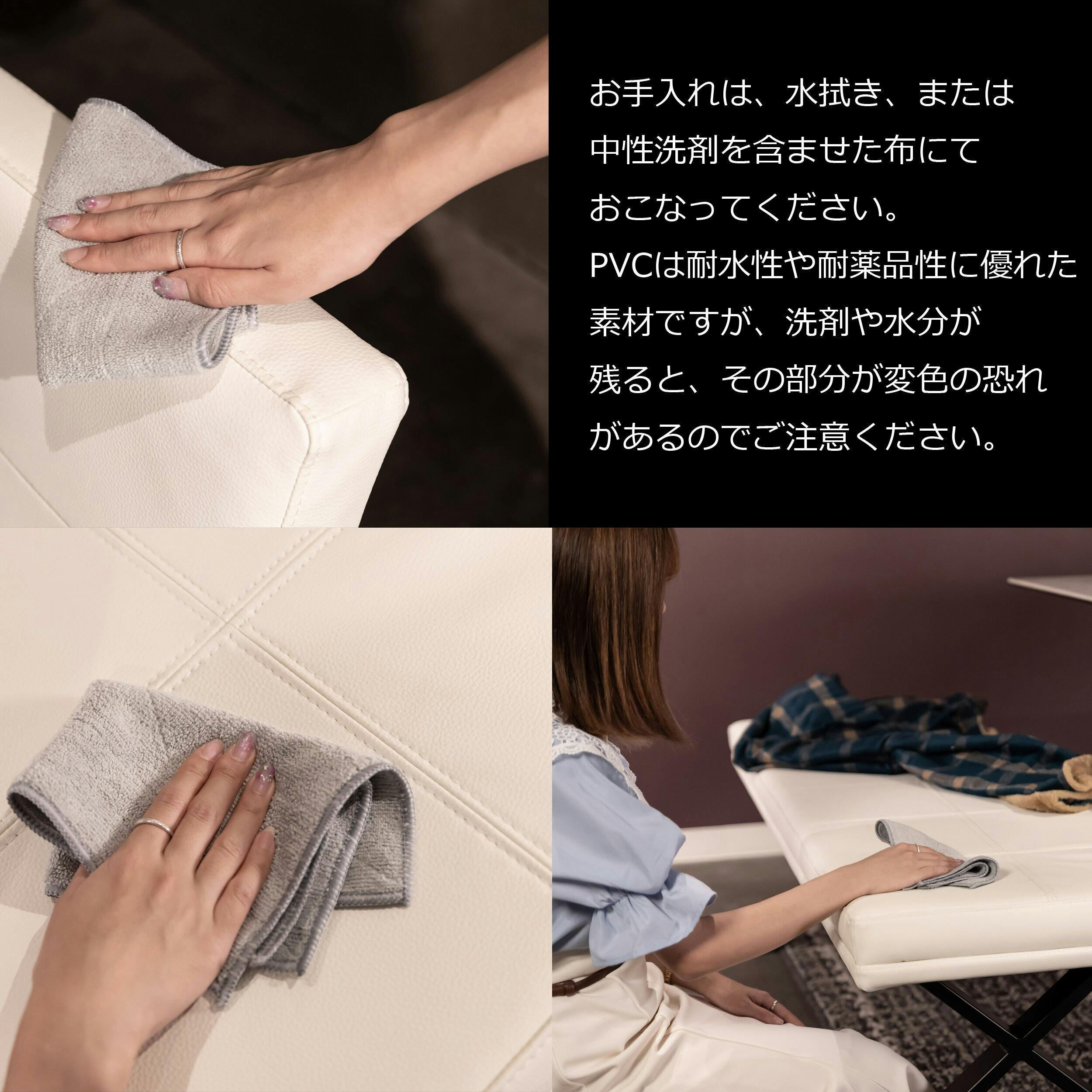 お手入れは、水拭き、または中性洗剤を含ませた布にておこなってください。
PVCは耐水性や耐薬品性に優れた素材ですが、洗剤や水分が残ると、その部分が変色の恐れがあるのでご注意ください。