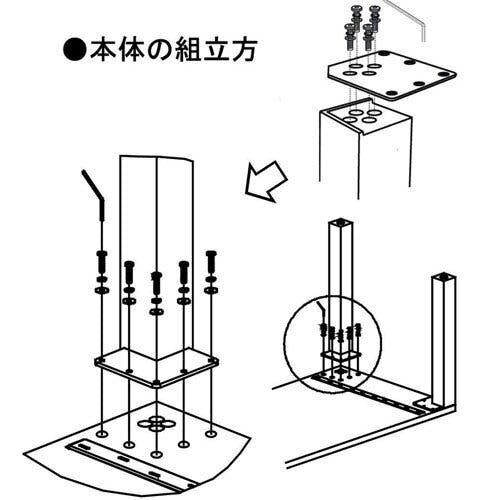 ●本体の組立方