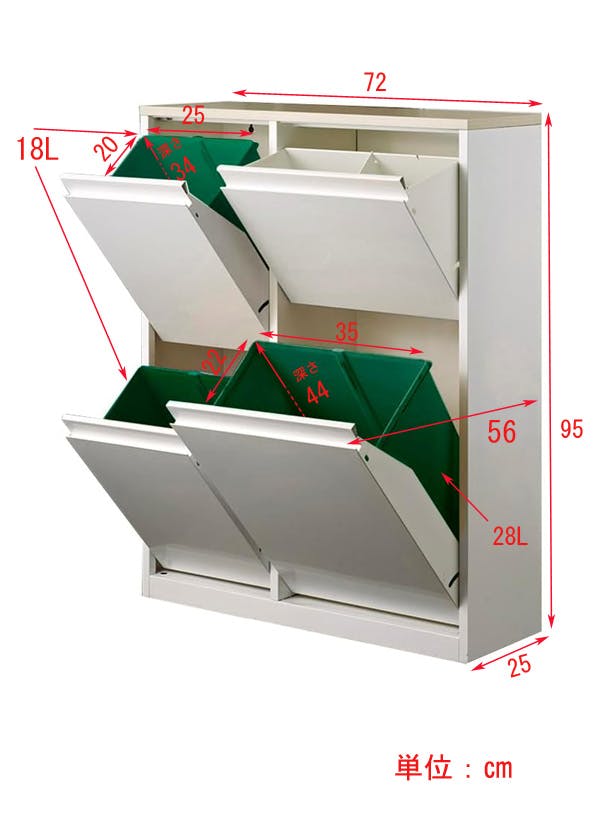 72
25
18L
20
深さ
34
35
22
深さ
44
56
95
28L
25
単位：cm