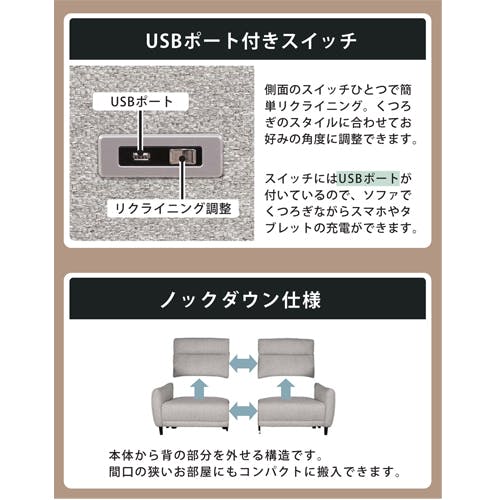 USBポート付きスイッチ

USBポート

リクライニング調整

側面のスイッチひとつで簡単リクライニング。くつろぎのスタイルに合わせてお好みの角度に調整できます。

スイッチにはUSBポートが付いているので、ソファでくつろぎながらスマホやタブレットの充電ができます。

ノックダウン仕様

本体から背の部分を外せる構造です。
間口の狭いお部屋にもコンパクトに搬入できます。