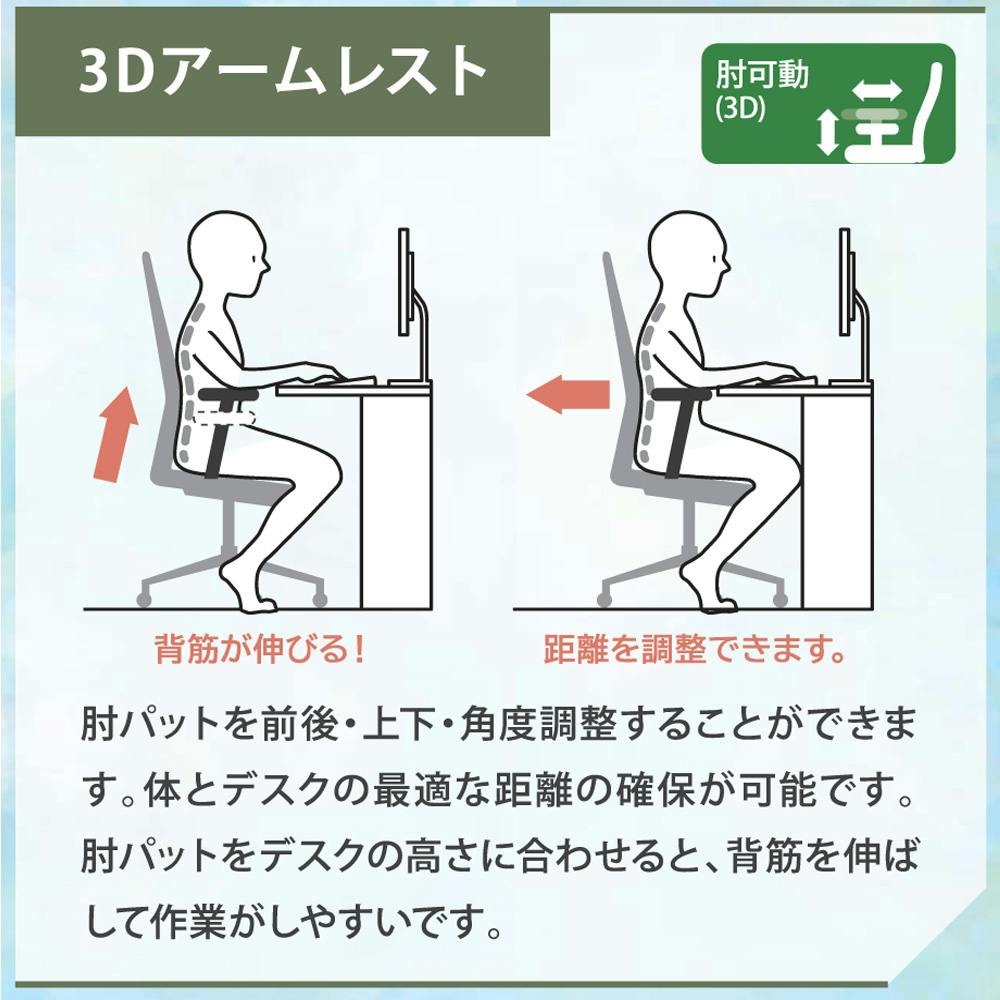 3Dアームレスト

肘可動
(3D)

背筋が伸びる！

距離を調整できます。

肘パットを前後・上下・角度調整することができます。体とデスクの最適な距離の確保が可能です。肘パットをデスクの高さに合わせると、背筋を伸ばして作業がしやすいです。