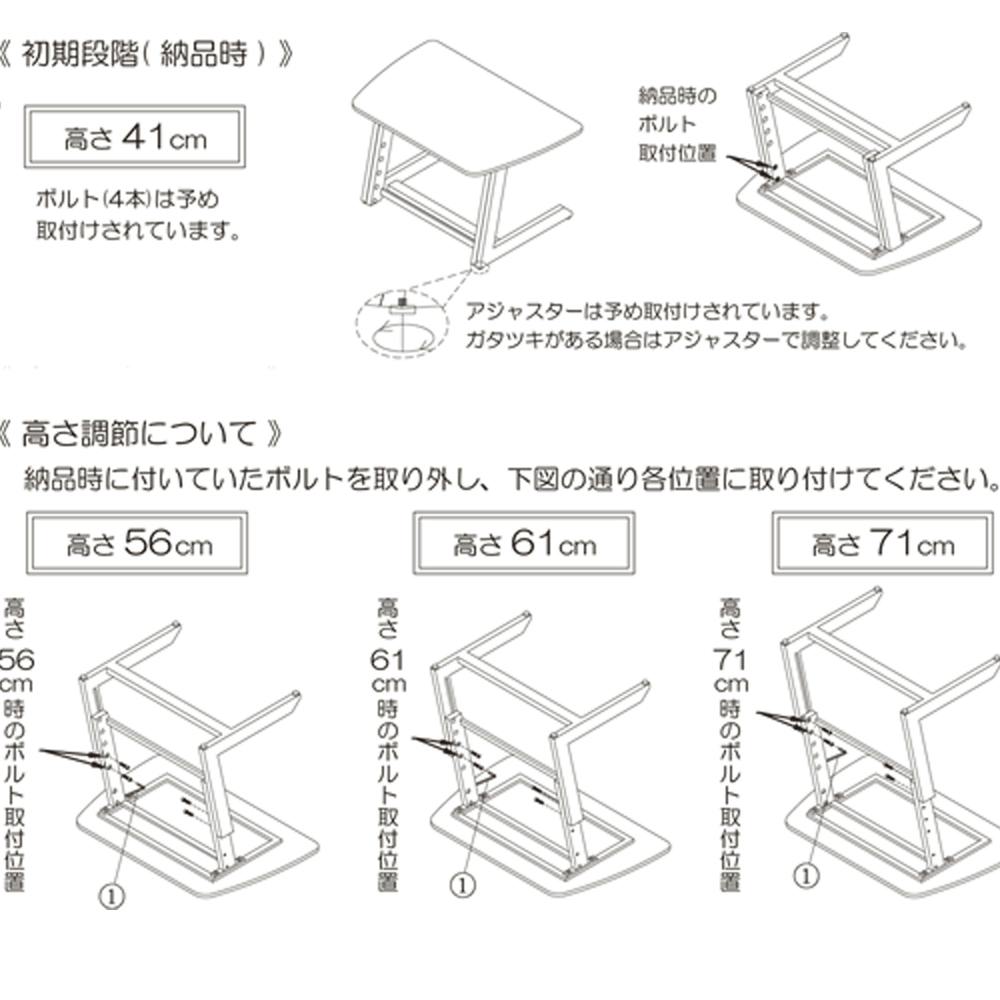 《 初期段階( 納品時 ) 》

高さ 41cm

ボルト(4本)は予め取付けされています。

納品時のボルト取付位置

アジャスターは予め取付けされています。
ガタツキがある場合はアジャスターで調整してください。

《 高さ調節について 》
納品時に付いていたボルトを取り外し、下図の通り各位置に取り付けてください。

高さ 56cm

高さ 61cm

高さ 71cm

高さ56cm時のボルト取付位置

①

高さ61cm時のボルト取付位置

①

高さ71cm時のボルト取付位置

①