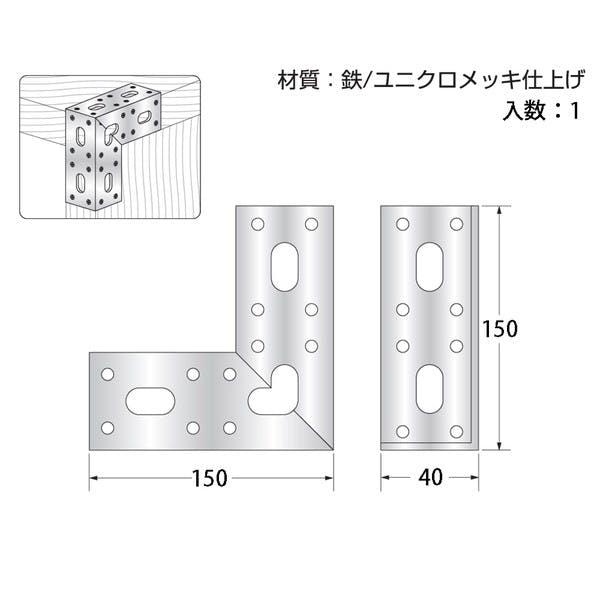 材質：鉄/ユニクロメッキ仕上げ
入数：1

150

150

40