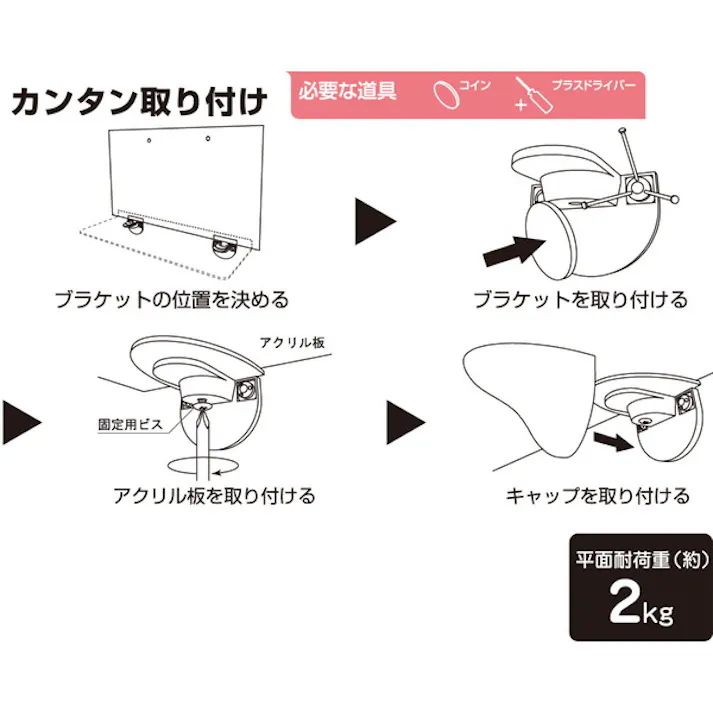 カンタン取り付け

必要な道具 コイン プラスドライバー

ブラケットの位置を決める

ブラケットを取り付ける

アクリル板

固定用ビス

アクリル板を取り付ける

キャップを取り付ける

平面耐荷重（約）
2kg