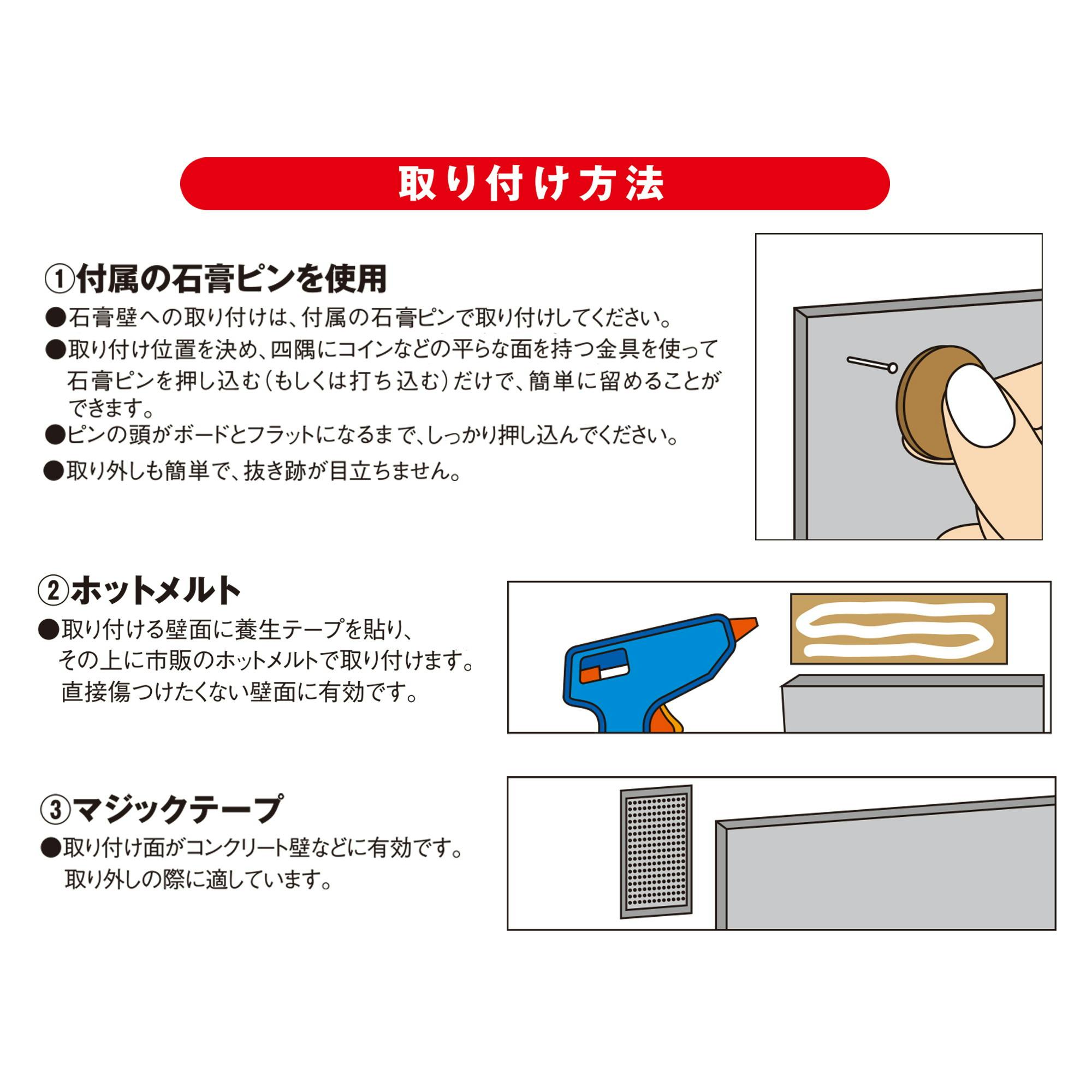 取り付け方法

①付属の石膏ピンを使用

●石膏壁への取り付けは、付属の石膏ピンで取り付けしてください。

●取り付け位置を決め、四隅にコインなどの平らな面を持つ金具を使って石膏ピンを押し込む（もしくは打ち込む）だけで、簡単に留めることができます。

●ピンの頭がボードとフラットになるまで、しっかり押し込んでください。

●取り外しも簡単で、抜き跡が目立ちません。

②ホットメルト

●取り付ける壁面に養生テープを貼り、その上に市販のホットメルトで取り付けます。直接傷つけたくない壁面に有効です。

③マジックテープ

●取り付け面がコンクリート壁などに有効です。取り外しの際に適しています。