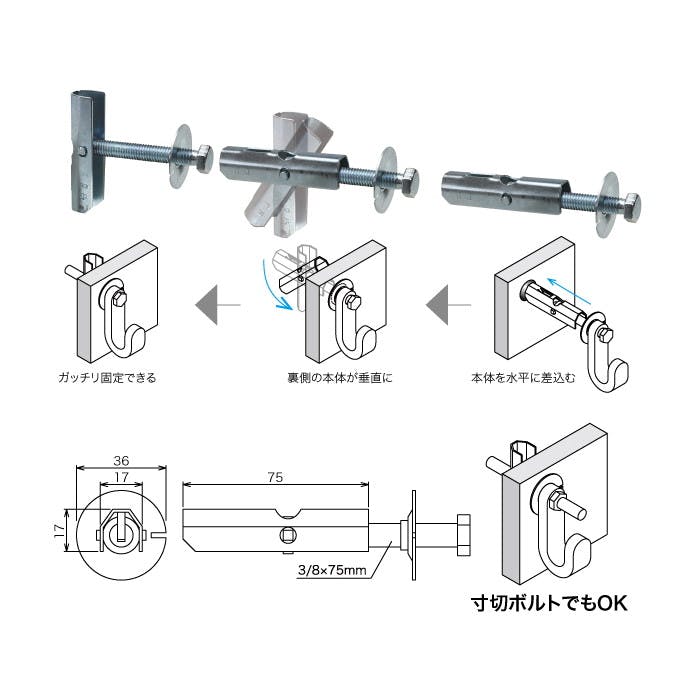 ガッチリ固定できる

裏側の本体が垂直に

本体を水平に差込む

36

17

17

75

3/8×75mm

寸切ボルトでもOK