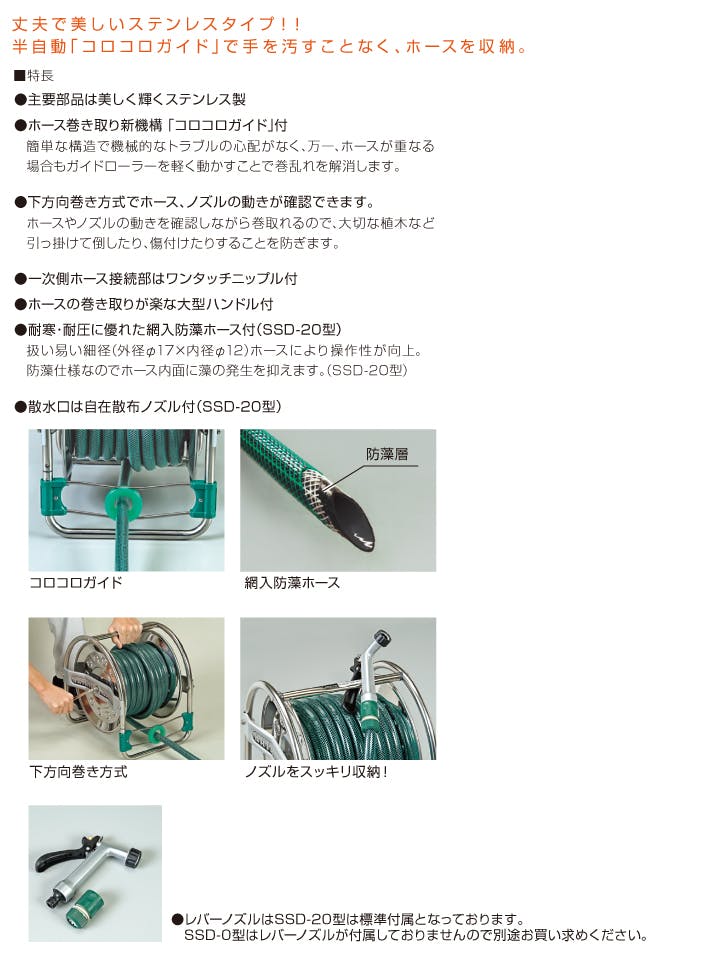 丈夫で美しいステンレスタイプ！！
半自動「コロコロガイド」で手を汚すことなく、ホースを収納。

■特長
●主要部品は美しく輝くステンレス製
●ホース巻き取り新機構「コロコロガイド」付
簡単な構造で機械的なトラブルの心配がなく、万一、ホースが重なる場合もガイドローラーを軽く動かすことで巻乱れを解消します。

●下方向巻き方式でホース、ノズルの動きが確認できます。
ホースやノズルの動きを確認しながら巻取れるので、大切な植木など引っ掛けて倒したり、傷付けたりすることを防ぎます。

●一次側ホース接続部はワンタッチニップル付
●ホースの巻き取りが楽な大型ハンドル付
●耐寒・耐圧に優れた網入防藻ホース付(SSD-20型)
扱い易い細径(外径φ17×内径φ12)ホースにより操作性が向上。
防藻仕様なのでホース内面に藻の発生を抑えます。(SSD-20型)

●散水口は自在散布ノズル付(SSD-20型)

防藻層

コロコロガイド

網入防藻ホース

下方向巻き方式

ノズルをスッキリ収納！

●レバーノズルはSSD-20型は標準付属となっております。
SSD-0型はレバーノズルが付属しておりませんので別途お買い求めください。