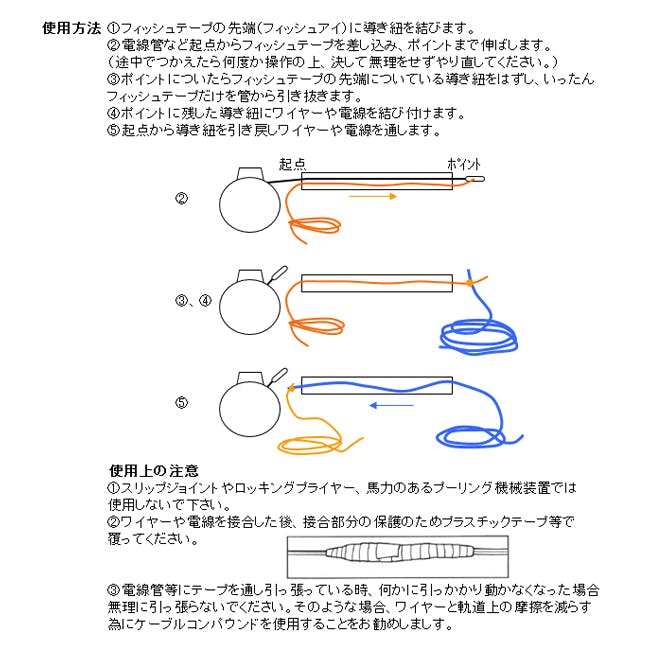 使用方法 ①フィッシュテープの先端(フィッシュアイ)に導き紐を結びます。
②電線管など起点からフィッシュテープを差し込み、ポイントまで伸ばします。
(途中でつかえたら何度か操作の上、決して無理をせずやり直してください。)
③ポイントについたらフィッシュテープの先端についている導き紐をはずし、いったんフィッシュテープだけを管から引き抜きます。
④ポイントに残した導き紐にワイヤーや電線を結び付けます。
⑤起点から導き紐を引き戻しワイヤーや電線を通します。

起点

ポイント

②

③、④

⑤

使用上の注意
①スリップジョイントやロッキングプライヤー、馬力のあるプーリング機械装置では使用しないで下さい。
②ワイヤーや電線を接合した後、接合部分の保護のためプラスチックテープ等で覆ってください。
③電線管等にテープを通し引っ張っている時、何かに引っかかり動かなくなった場合無理に引っ張らないでください。そのような場合、ワイヤーと軌道上の摩擦を減らす為にケーブルコンパウンドを使用することをお勧めします。