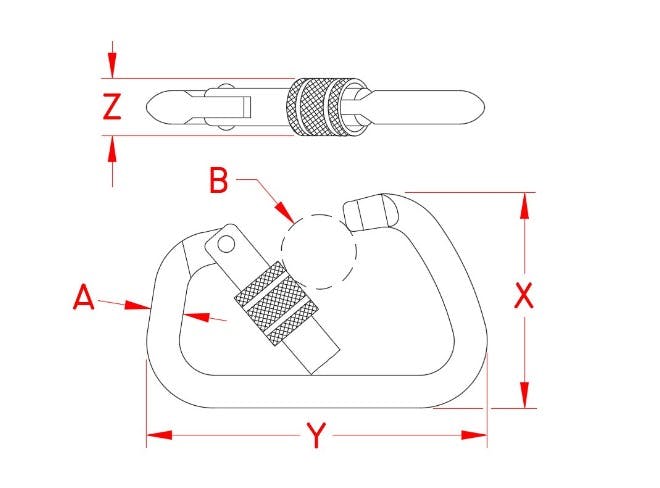 Z
B
A
X
Y