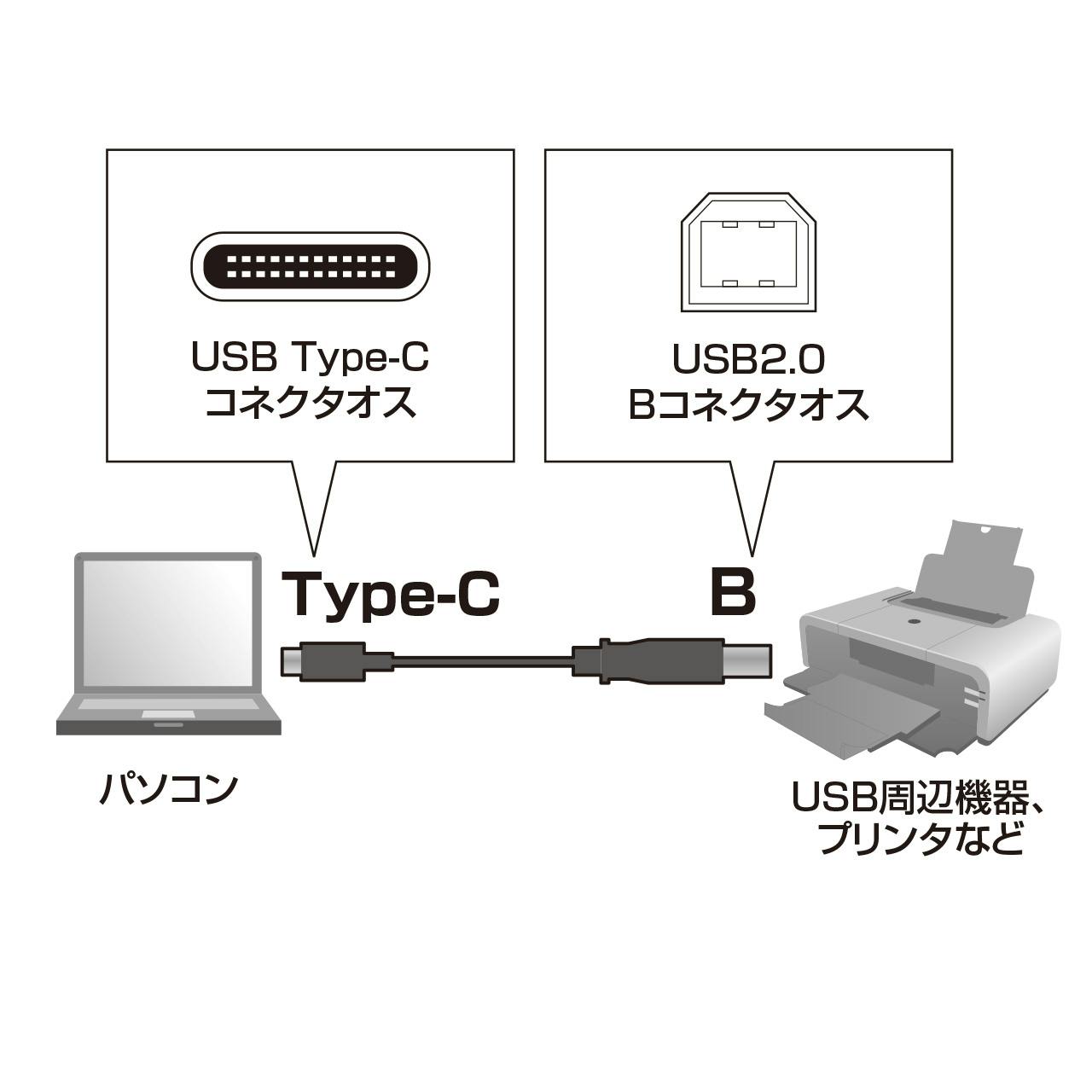 USB Type-C
コネクタオス

USB2.0
Bコネクタオス

Type-C

B

パソコン

USB周辺機器、
プリンタなど