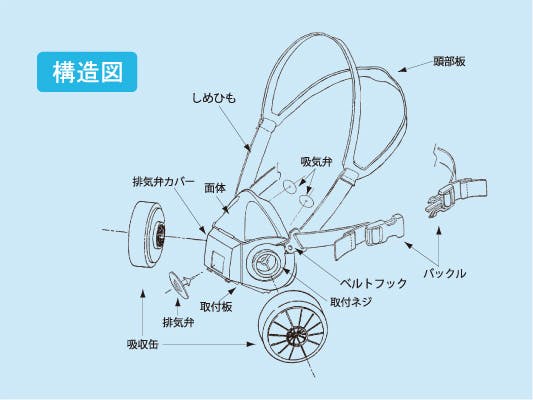 構造図

頭部板

しめひも

吸気弁

排気弁カバー

面体

バックル

ベルトフック

取付ネジ

取付板

排気弁

吸収缶