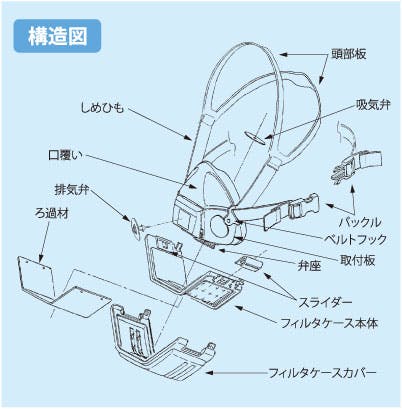 構造図

頭部板
しめひも
吸気弁
口覆い
排気弁
ろ過材
バックル
ベルトフック
取付板
弁座
スライダー
フィルタケース本体
フィルタケースカバー