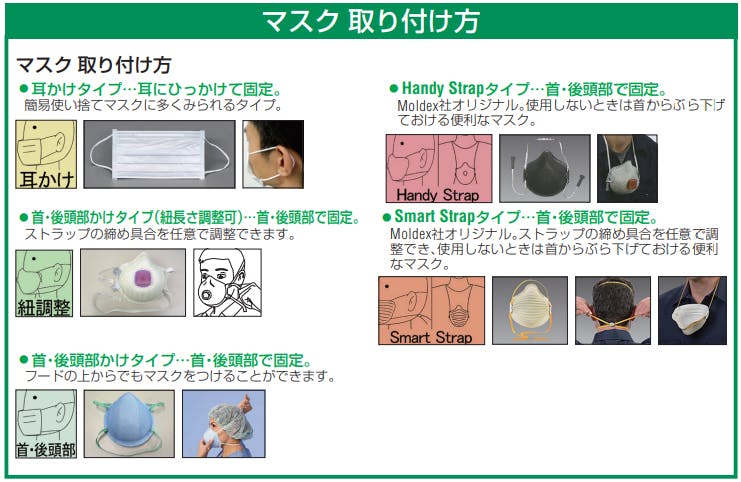 マスク 取り付け方

マスク 取り付け方

●耳かけタイプ…耳にひっかけて固定。
簡易使い捨てマスクに多くみられるタイプ。

耳かけ

●首・後頭部かけタイプ(紐長さ調整可)…首・後頭部で固定。
ストラップの締め具合を任意で調整できます。

紐調整

●首・後頭部かけタイプ…首・後頭部で固定。
フードの上からでもマスクをつけることができます。

首・後頭部

●Handy Strapタイプ…首・後頭部で固定。
Moldex社オリジナル。使用しないときは首からぶら下げておける便利なマスク。

Handy Strap

●Smart Strapタイプ…首・後頭部で固定。
Moldex社オリジナル。ストラップの締め具合を任意で調整でき、使用しないときは首からぶら下げておける便利なマスク。

Smart Strap