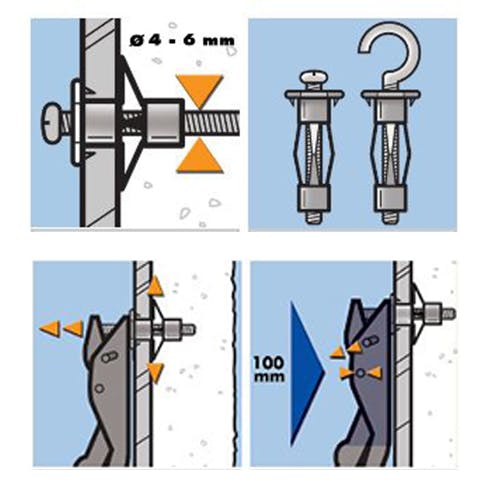 ø 4 - 6 mm

100 mm