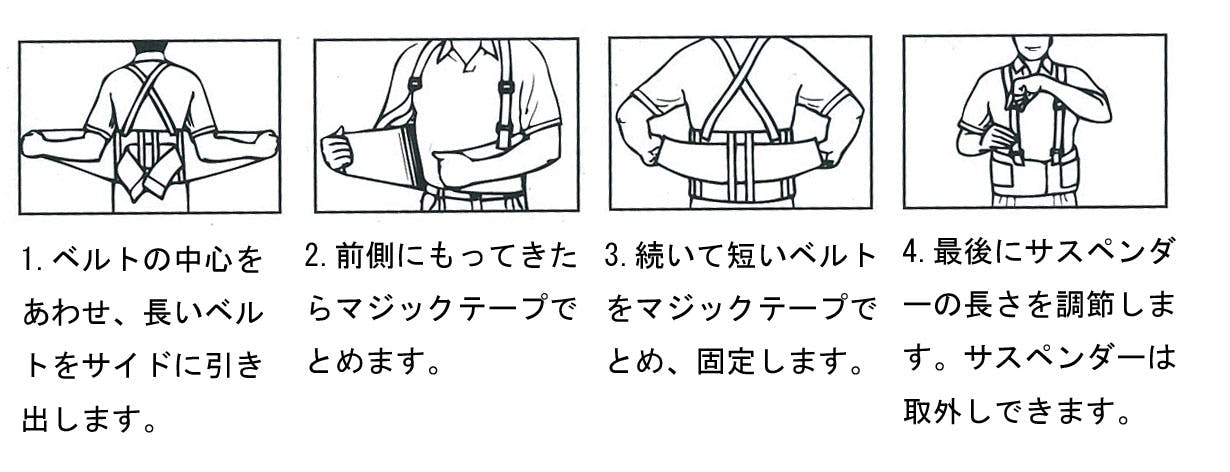 1. ベルトの中心をあわせ、長いベルトをサイドに引き出します。

2. 前側にもってきたらマジックテープでとめます。

3. 続いて短いベルトをマジックテープでとめ、固定します。

4. 最後にサスペンダーの長さを調節します。サスペンダーは取外しできます。