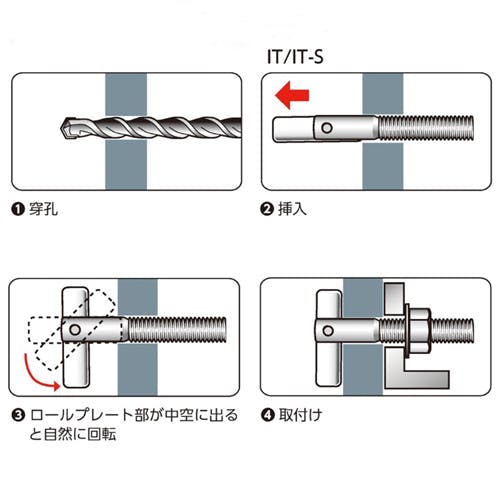 IT/IT-S

❶ 穿孔

❷ 挿入

❸ ロールプレート部が中空に出ると自然に回転

❹ 取付け