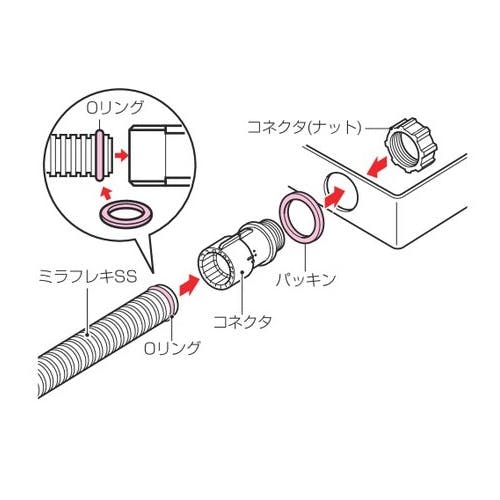 Oリング

コネクタ(ナット)

ミラフレキSS

パッキン

コネクタ

Oリング