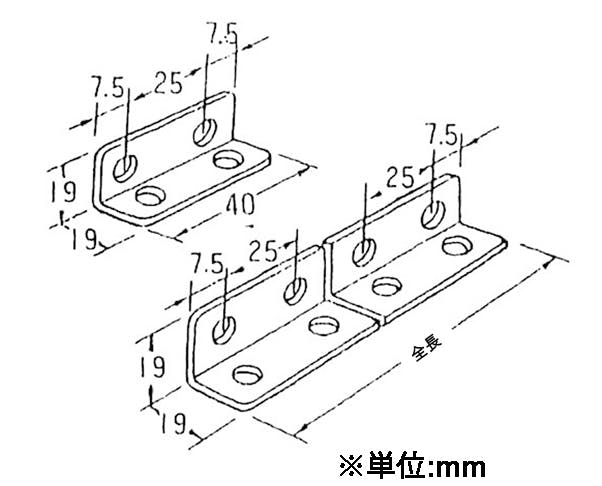 7.5
7.5
25
19
19
40
7.5
25
7.5
25
19
19
全長
※単位:mm