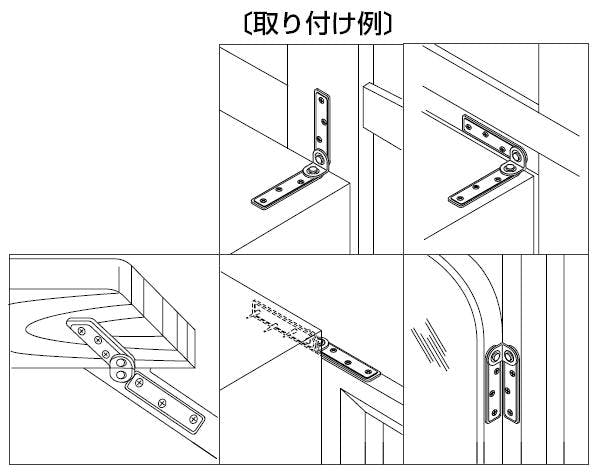 〔取り付け例〕