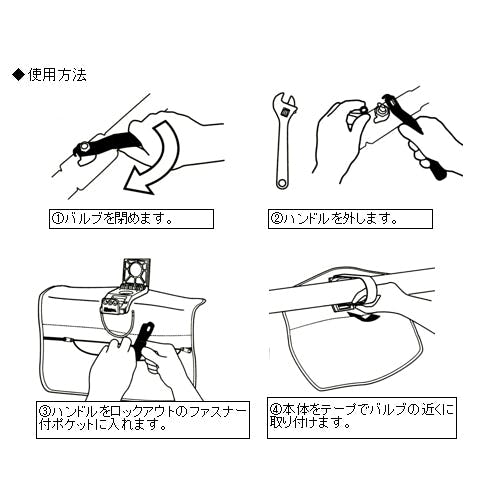 ◆使用方法

①バルブを閉めます。

②ハンドルを外します。

③ハンドルをロックアウトのファスナー付ポケットに入れます。

④本体をテープでバルブの近くに取り付けます。