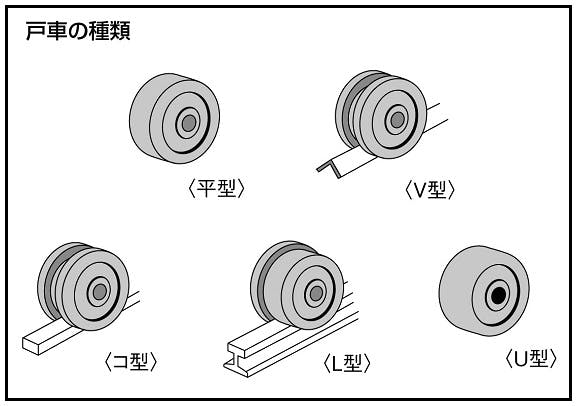 戸車の種類

〈平型〉

〈V型〉

〈コ型〉

〈L型〉

〈U型〉