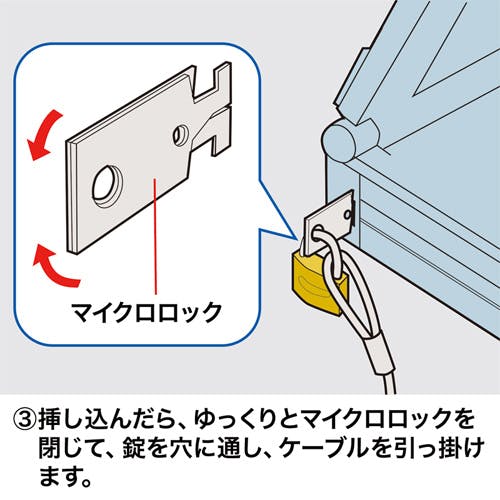 マイクロロック

③挿し込んだら、ゆっくりとマイクロロックを閉じて、錠を穴に通し、ケーブルを引っ掛けます。