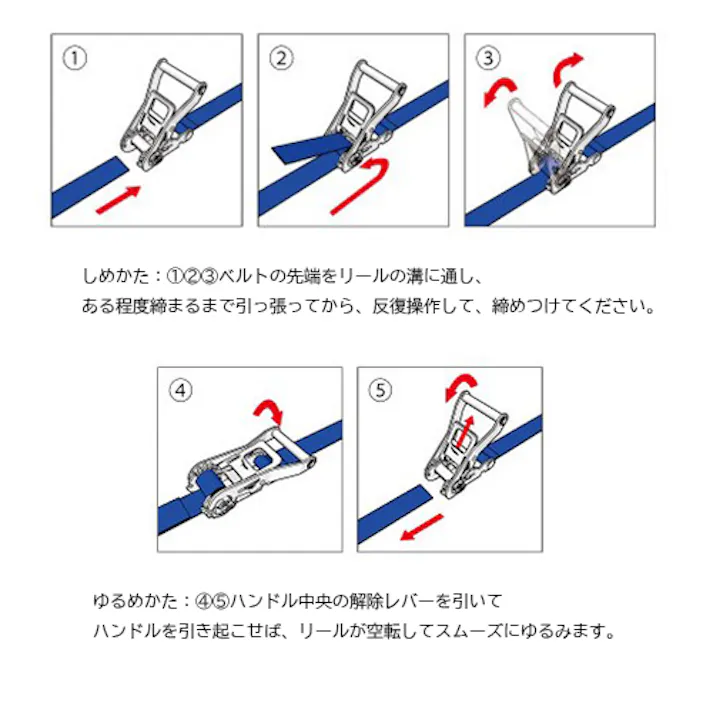 ①

②

③

しめかた：①②③ベルトの先端をリールの溝に通し、
ある程度締まるまで引っ張ってから、反復操作して、締めつけてください。

④

⑤

ゆるめかた：④⑤ハンドル中央の解除レバーを引いて
ハンドルを引き起こせば、リールが空転してスムーズにゆるみます。