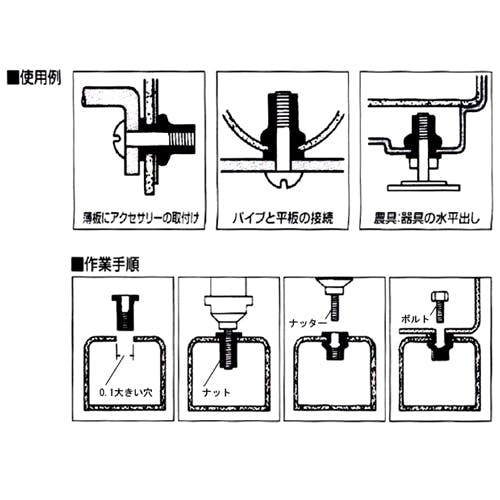 ■使用例

薄板にアクセサリーの取付け

パイプと平板の接続

農具:器具の水平出し

■作業手順

0.1大きい穴

ナット

ナッター

ボルト