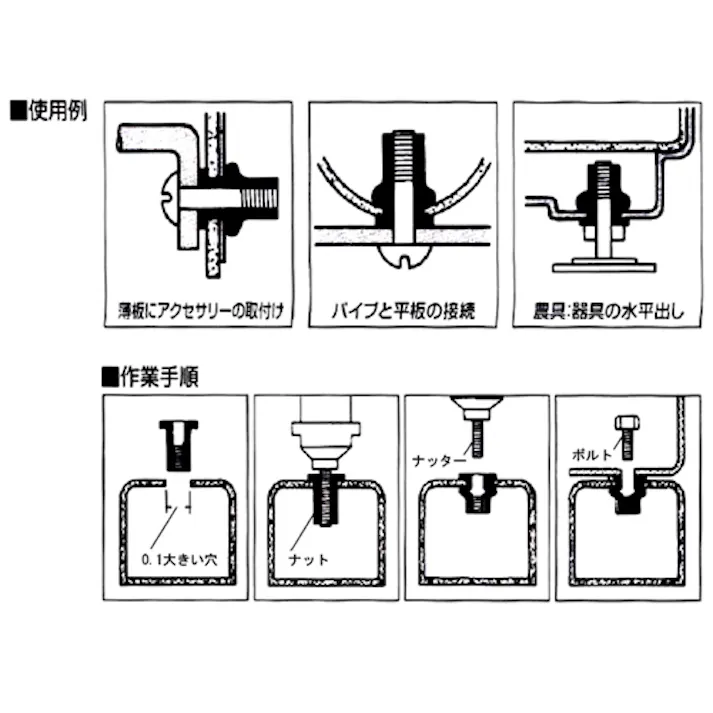 ■使用例

薄板にアクセサリーの取付け

パイプと平板の接続

農具:器具の水平出し

■作業手順

0.1大きい穴

ナット

ナッター

ボルト