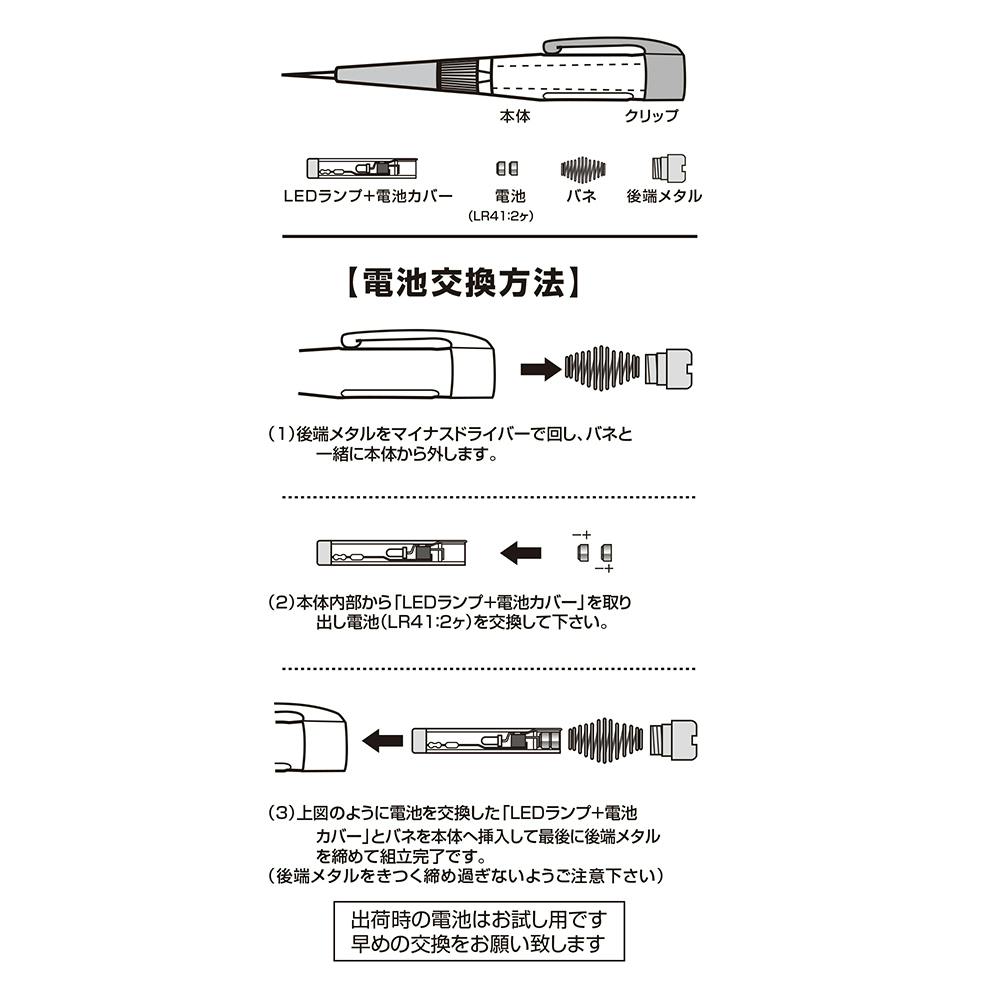 本体　クリップ

LEDランプ+電池カバー　電池 (LR41:2ヶ)　バネ　後端メタル

【電池交換方法】

(1)後端メタルをマイナスドライバーで回し、バネと一緒に本体から外します。

−+
−+

(2)本体内部から「LEDランプ+電池カバー」を取り出し電池(LR41:2ヶ)を交換して下さい。

(3)上図のように電池を交換した「LEDランプ+電池カバー」とバネを本体へ挿入して最後に後端メタルを締めて組立完了です。
(後端メタルをきつく締め過ぎないようご注意下さい)

出荷時の電池はお試し用です
早めの交換をお願い致します