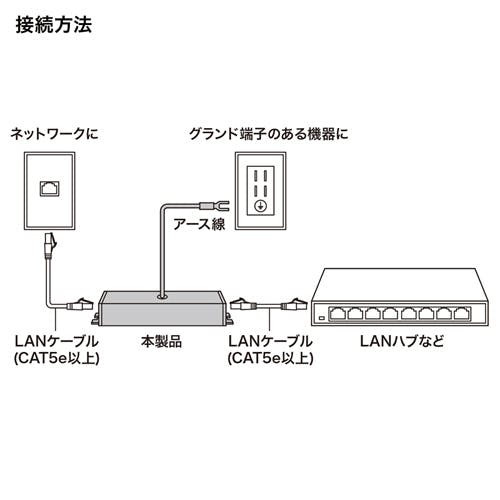 接続方法

ネットワークに

グランド端子のある機器に

アース線

LANケーブル
(CAT5e以上)

本製品

LANケーブル
(CAT5e以上)

LANハブなど