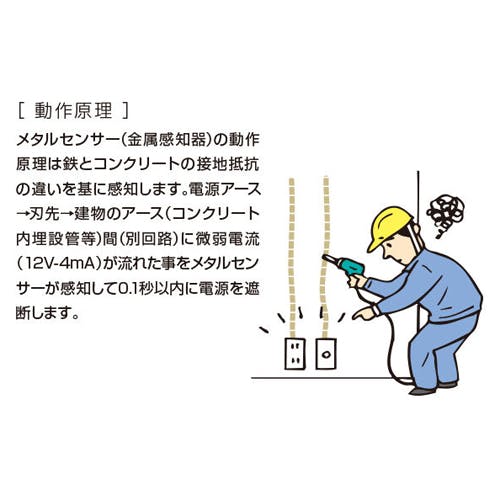 [ 動作原理 ]

メタルセンサー(金属感知器)の動作原理は鉄とコンクリートの接地抵抗の違いを基に感知します。電源アース→刃先→建物のアース(コンクリート内埋設管等)間(別回路)に微弱電流(12V-4mA)が流れた事をメタルセンサーが感知して0.1秒以内に電源を遮断します。