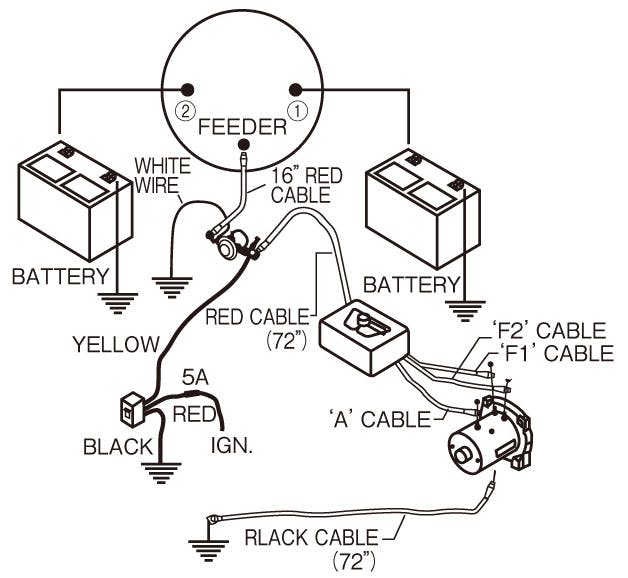 ② FEEDER ①

WHITE WIRE

16" RED CABLE

BATTERY

BATTERY

RED CABLE (72")

YELLOW

'F2' CABLE

'F1' CABLE

5A

RED

'A' CABLE

BLACK

IGN.

RLACK CABLE (72")