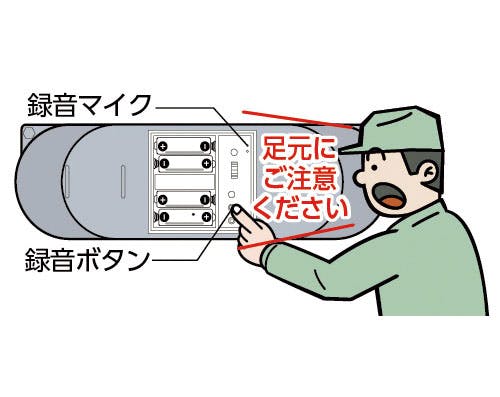 録音マイク

足元に
ご注意
ください

録音ボタン