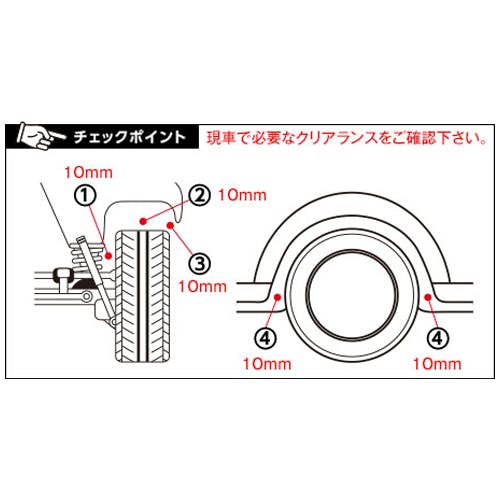 チェックポイント 現車で必要なクリアランスをご確認下さい。

10mm
①

② 10mm

③
10mm

④
10mm

④
10mm